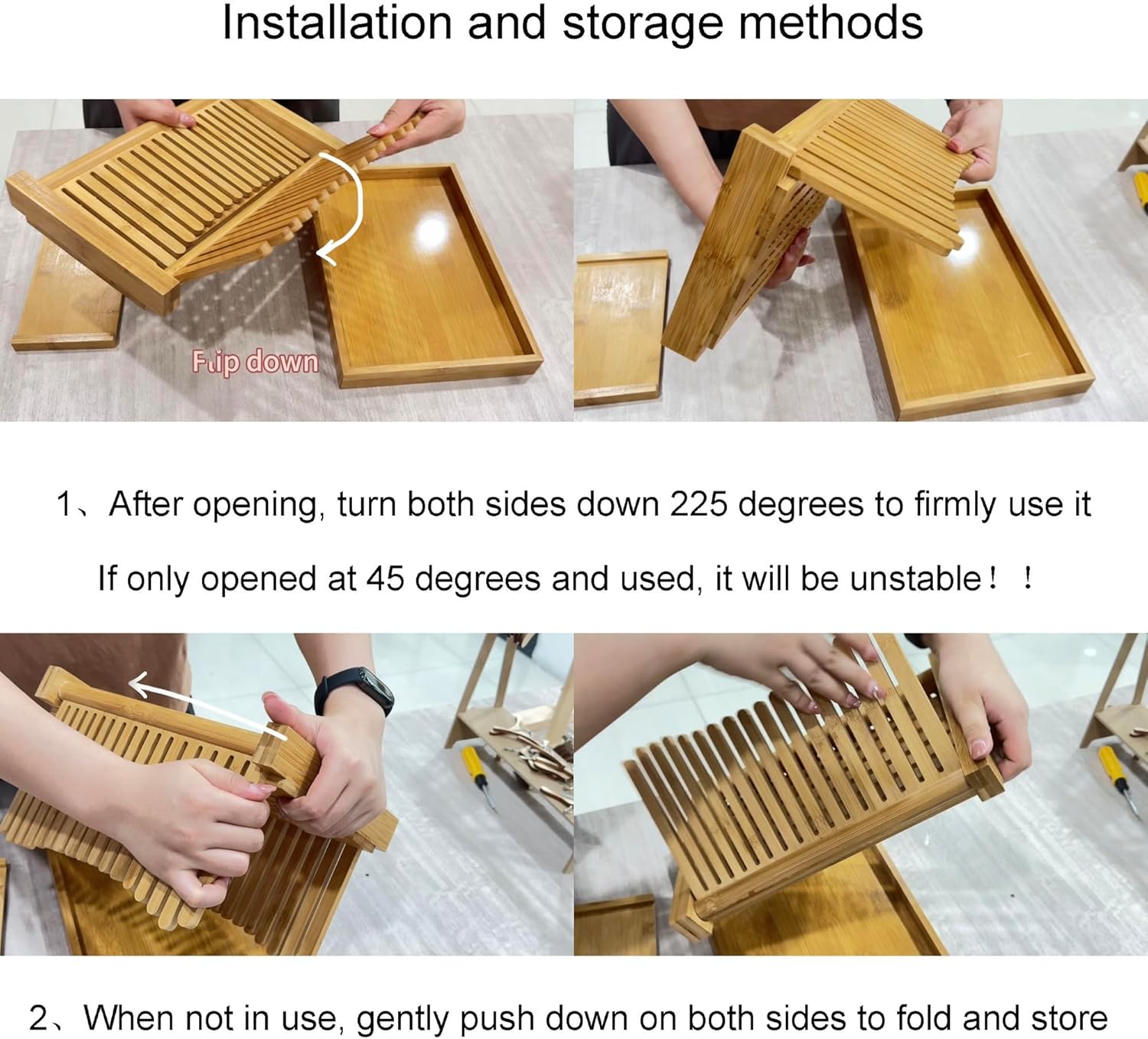 Installation and storage methods

Flip down

1、After opening, turn both sides down 225 degrees to firmly use it

If only opened at 45 degrees and used, it will be unstable！！

2、When not in use, gently push down on both sides to fold and store