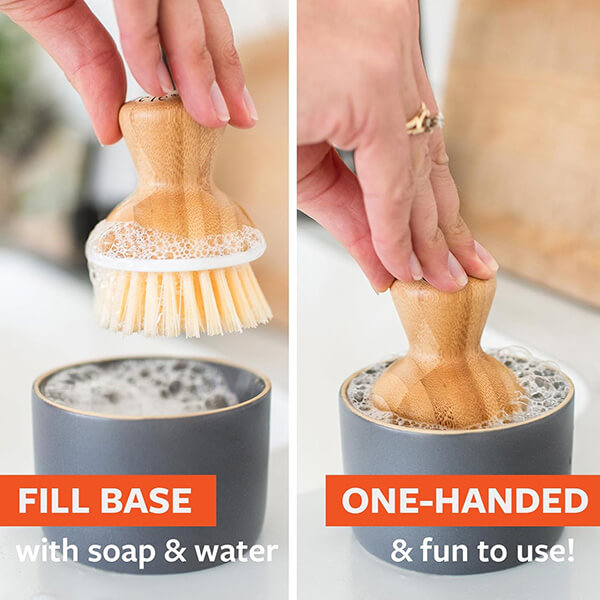 FILL BASE
with soap & water

ONE-HANDED
& fun to use!