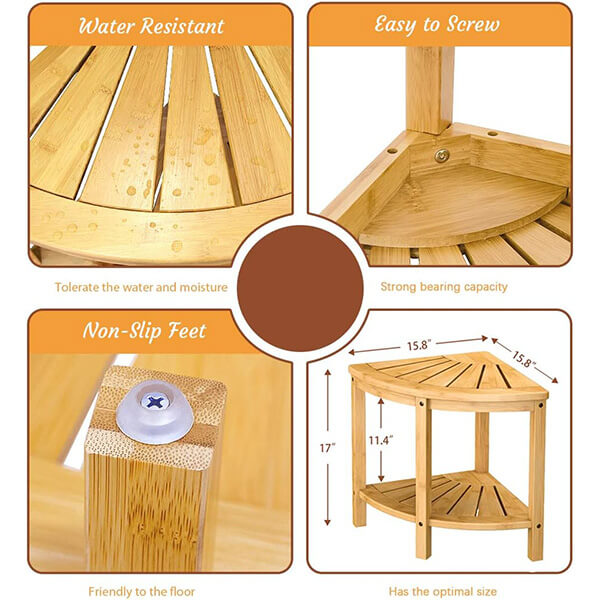 Water Resistant

Tolerate the water and moisture

Easy to Screw

Strong bearing capacity

Non-Slip Feet

Friendly to the floor

15.8"

15.8"

17"

11.4"

Has the optimal size